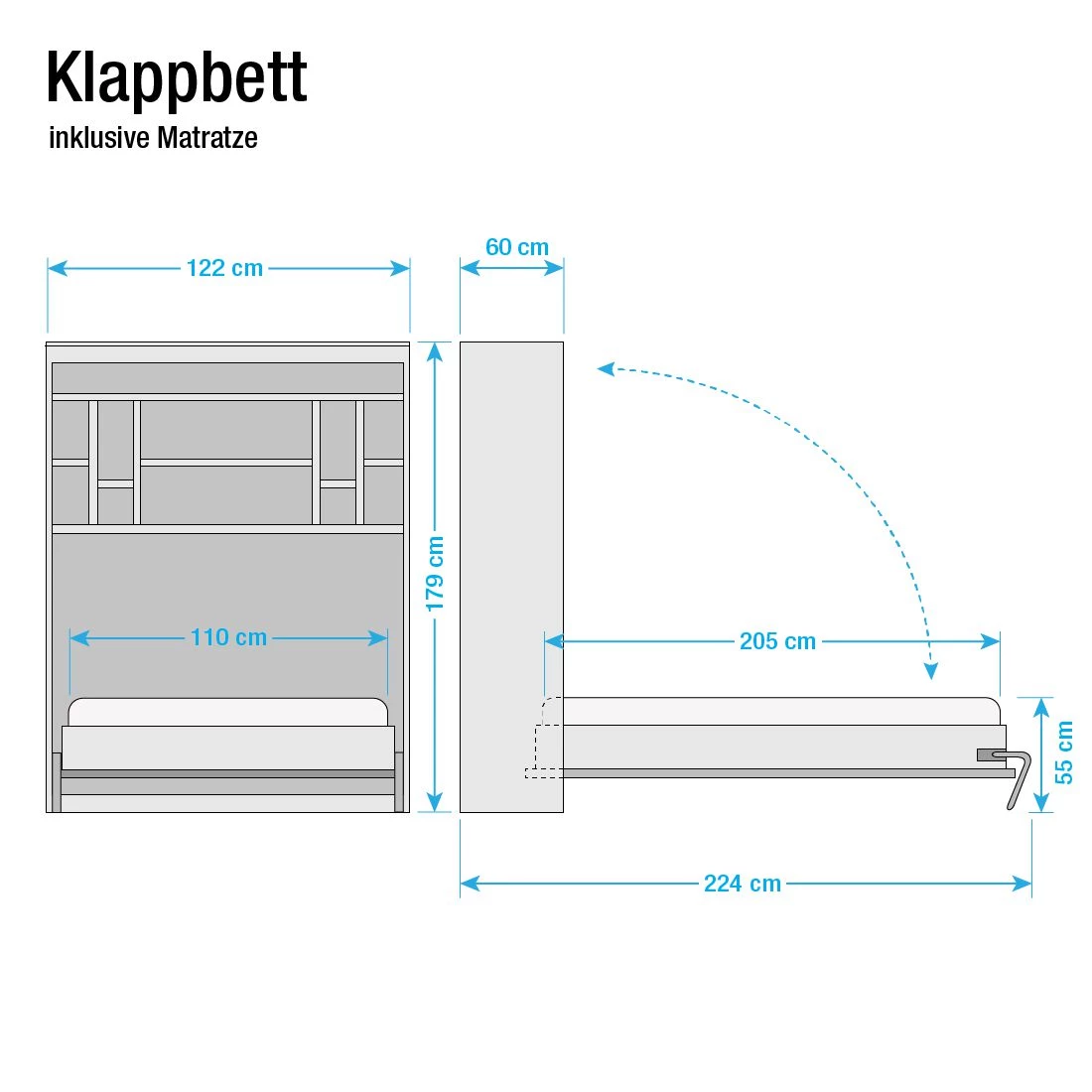 Klappbett
inklusive Matratze

122 cm
60 cm
179 cm
110 cm
205 cm
55 cm
224 cm