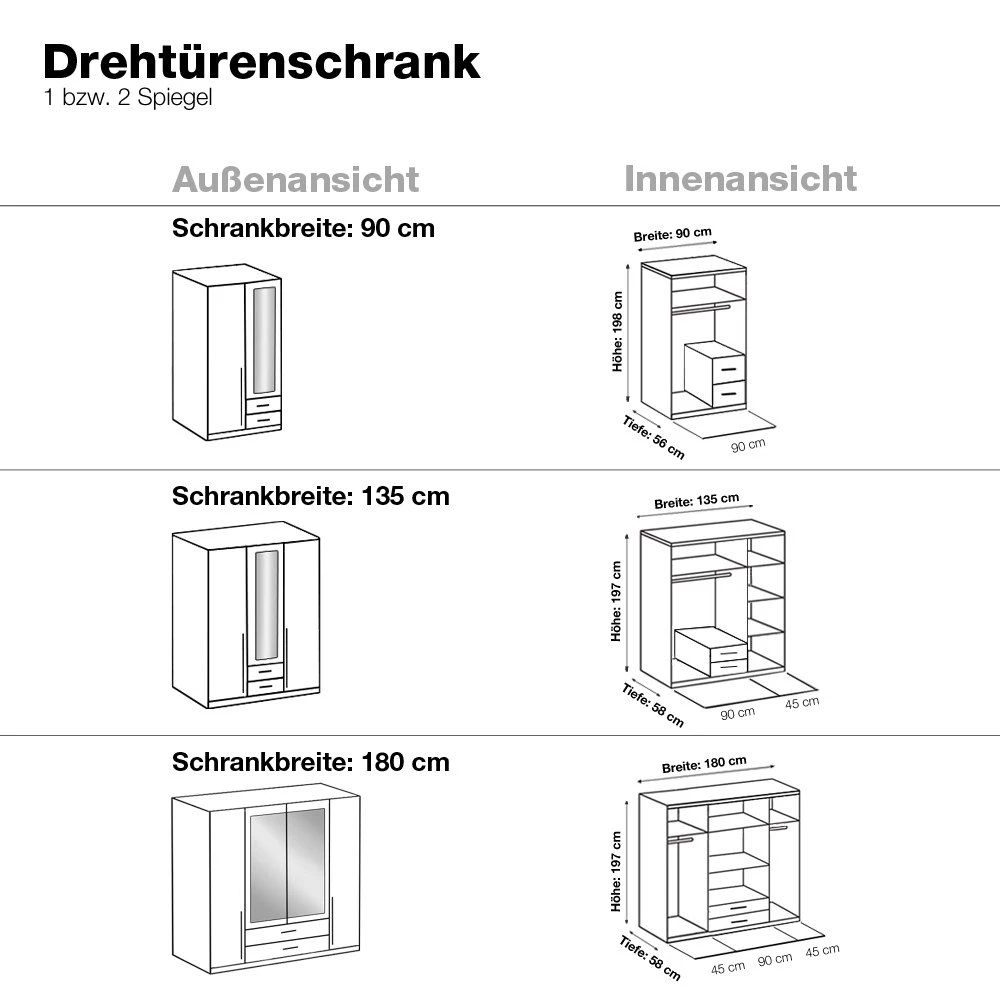 Drehtürenschrank
1 bzw. 2 Spiegel

Außenansicht

Innenansicht

Schrankbreite: 90 cm

Breite: 90 cm
Höhe: 198 cm
Tiefe: 56 cm
90 cm

Schrankbreite: 135 cm

Breite: 135 cm
Höhe: 197 cm
Tiefe: 58 cm
90 cm
45 cm

Schrankbreite: 180 cm

Breite: 180 cm
Höhe: 197 cm
Tiefe: 58 cm
45 cm
90 cm
45 cm