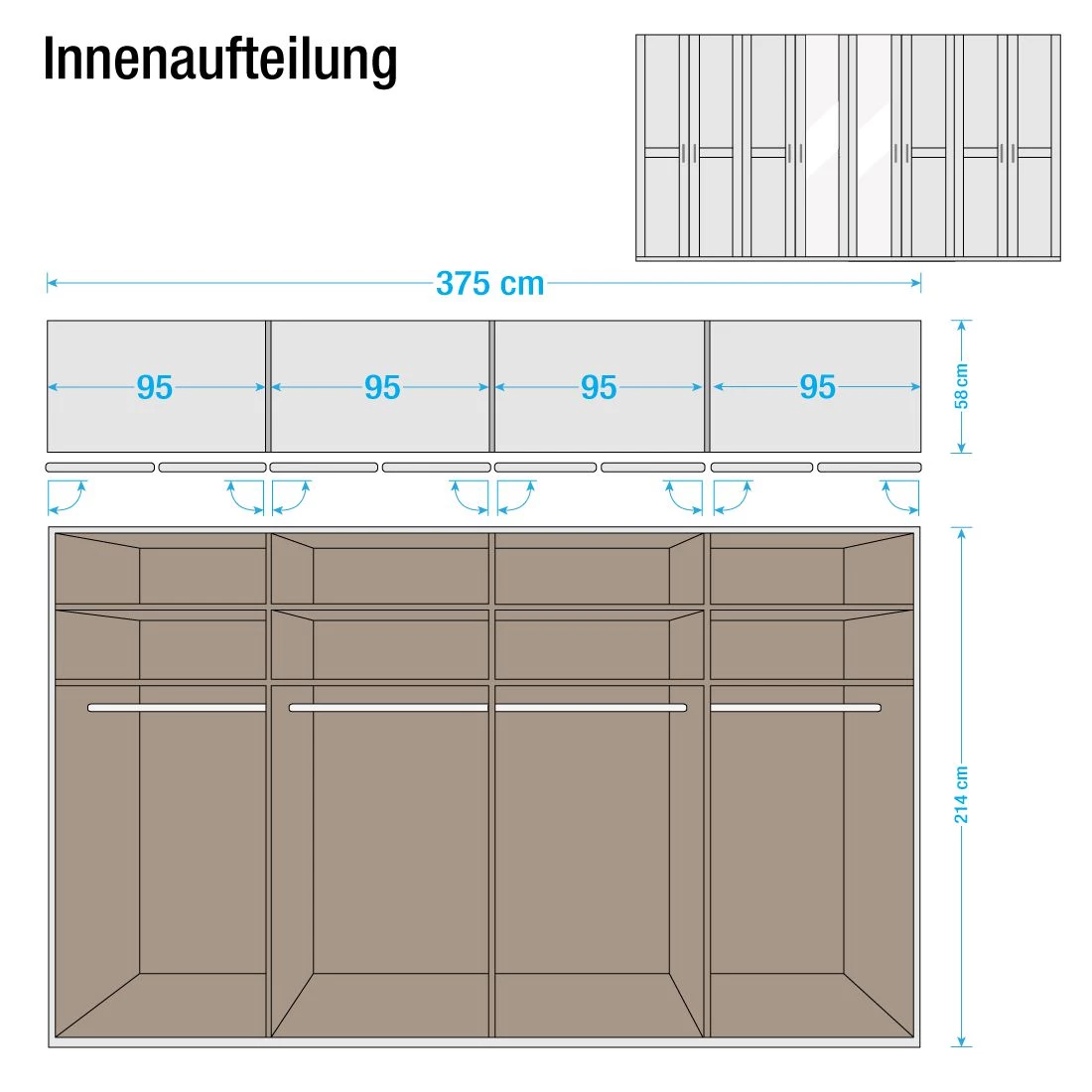 Innenaufteilung

375 cm

95
95
95
95

58 cm

214 cm