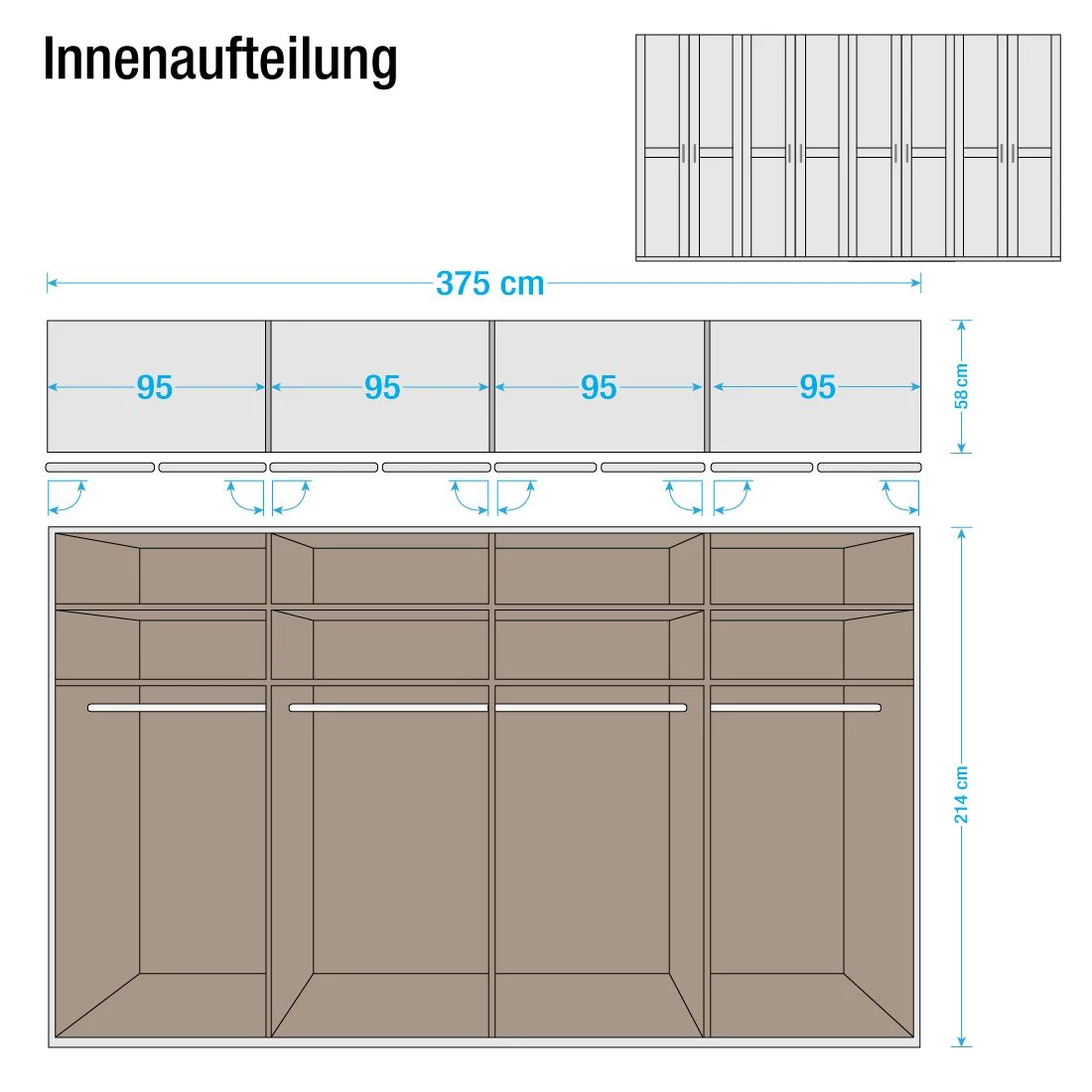 Innenaufteilung

375 cm

95

95

95

95

58 cm

214 cm