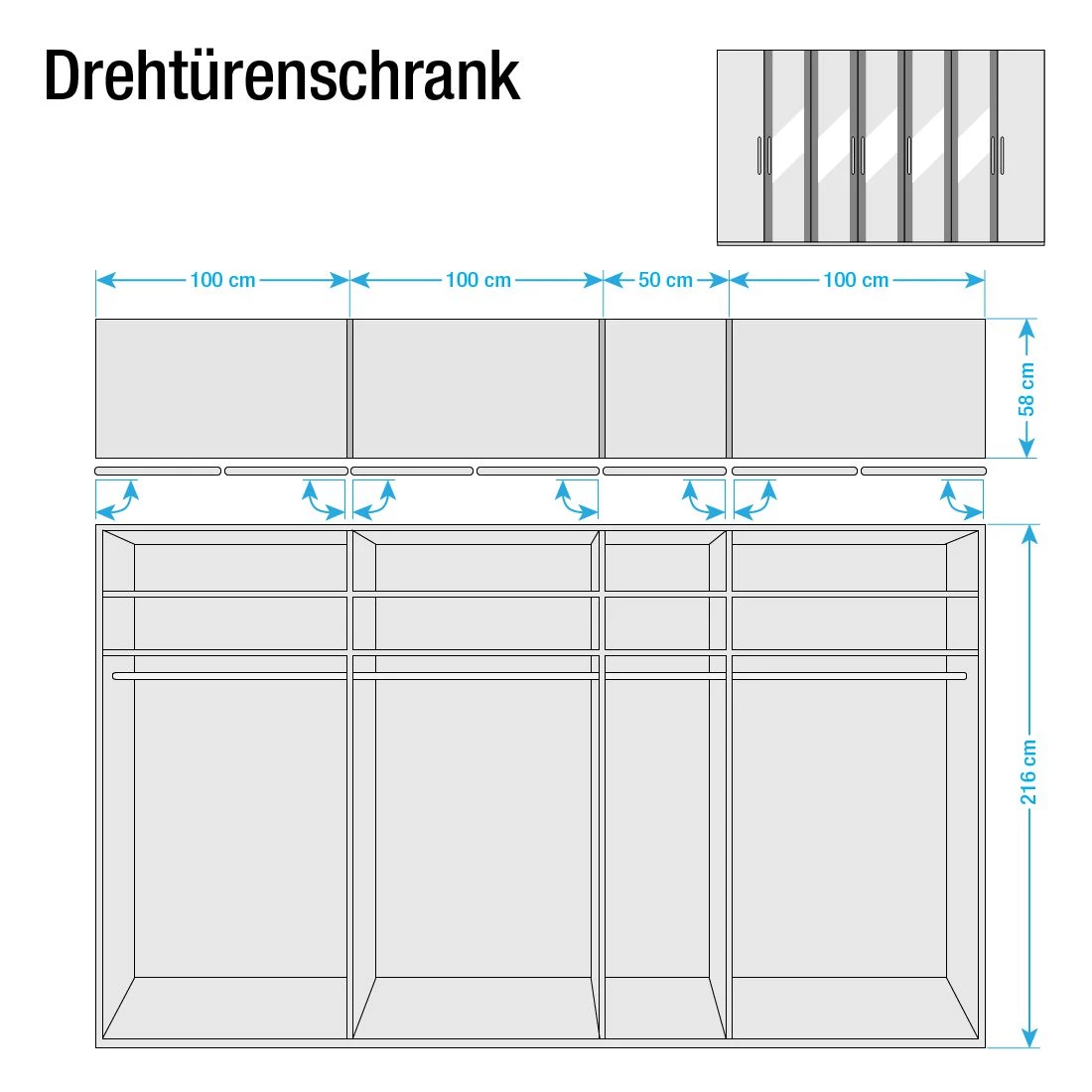 Drehtürenschrank

100 cm
100 cm
50 cm
100 cm
58 cm
216 cm