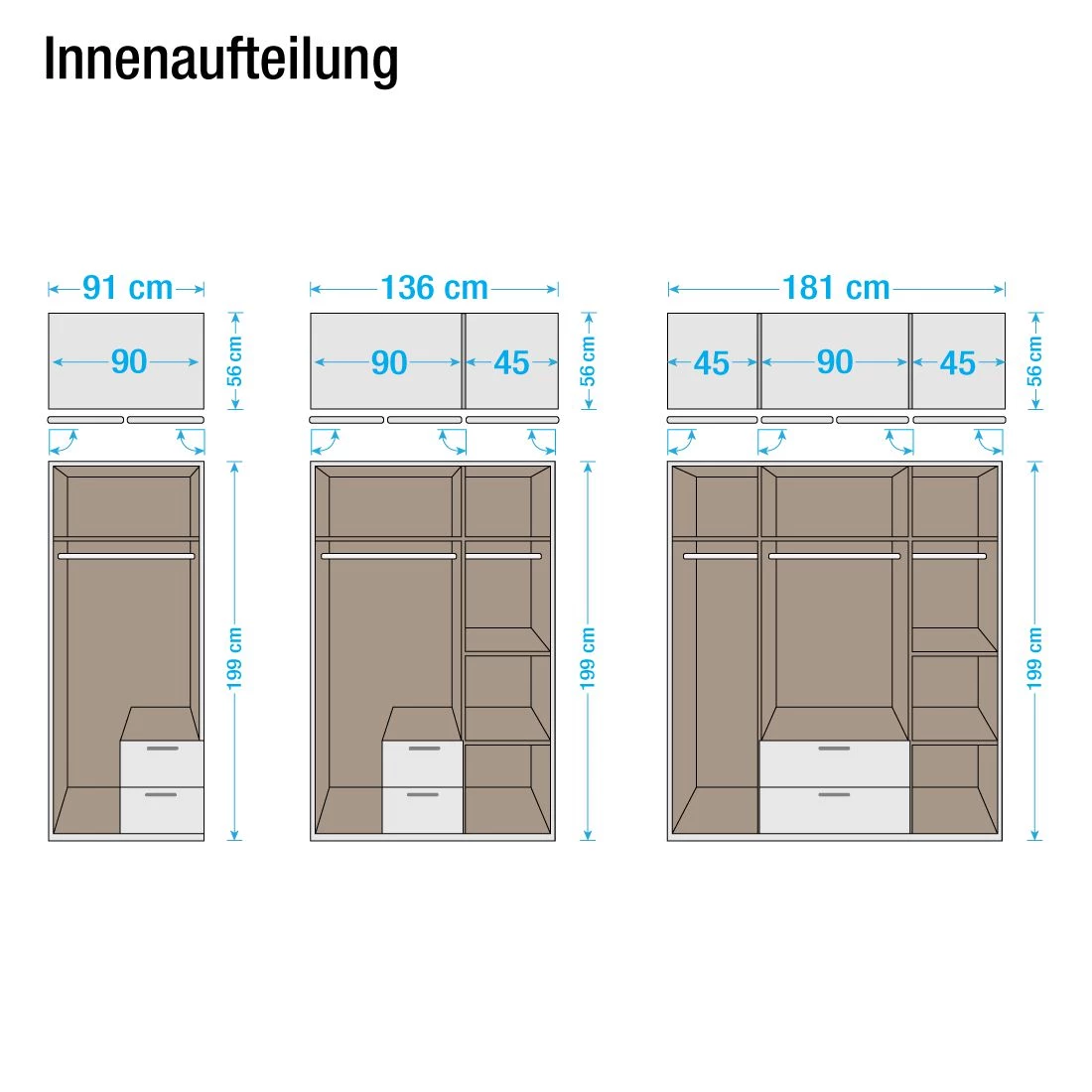 Innenaufteilung

91 cm
90
56 cm
199 cm

136 cm
90
45
56 cm
199 cm

181 cm
45
90
45
56 cm
199 cm