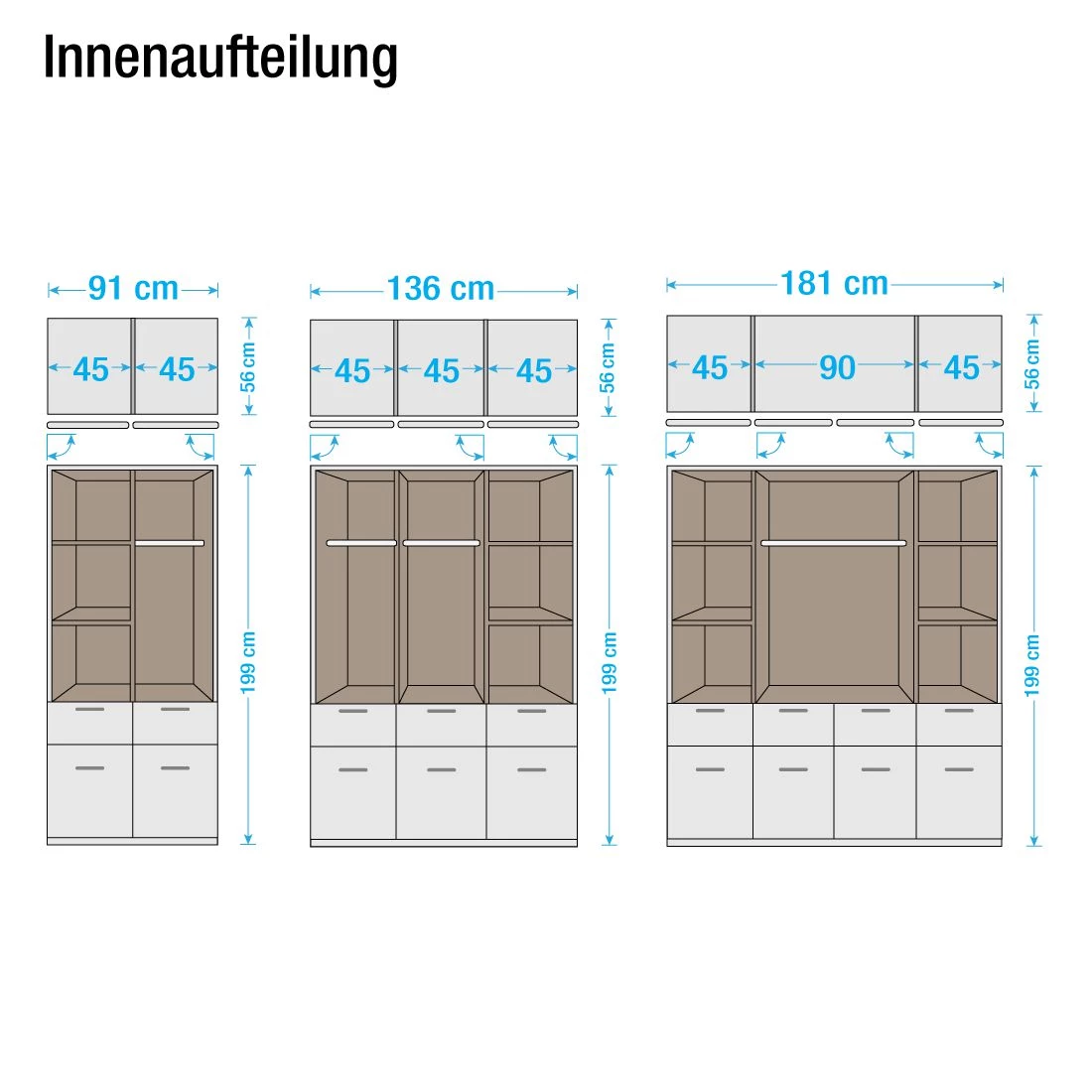 Innenaufteilung

91 cm

45 45

56 cm

199 cm

136 cm

45 45 45

56 cm

199 cm

181 cm

45 90 45

56 cm

199 cm